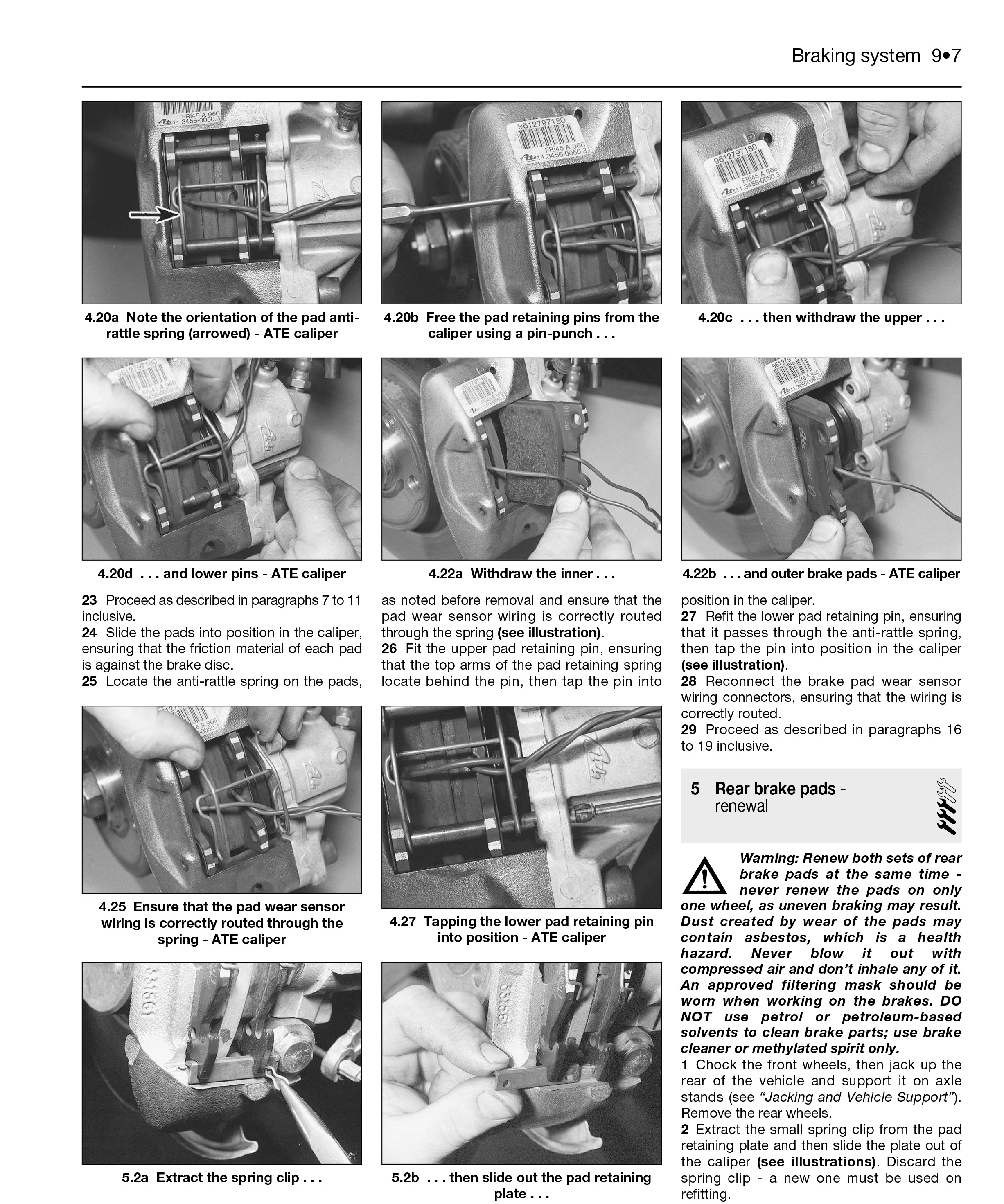 Braking system 9•7

4.20a Note the orientation of the pad anti-rattle spring (arrowed) - ATE caliper

4.20b Free the pad retaining pins from the caliper using a pin-punch . . .

4.20c . . . then withdraw the upper . . .

4.20d . . . and lower pins - ATE caliper

4.22a Withdraw the inner . . .

4.22b . . . and outer brake pads - ATE caliper

23 Proceed as described in paragraphs 7 to 11 inclusive.
24 Slide the pads into position in the caliper, ensuring that the friction material of each pad is against the brake disc.
25 Locate the anti-rattle spring on the pads, as noted before removal and ensure that the pad wear sensor wiring is correctly routed through the spring (see illustration).
26 Fit the upper pad retaining pin, ensuring that the top arms of the pad retaining spring locate behind the pin, then tap the pin into position in the caliper.
27 Refit the lower pad retaining pin, ensuring that it passes through the anti-rattle spring, then tap the pin into position in the caliper (see illustration).
28 Reconnect the brake pad wear sensor wiring connectors, ensuring that the wiring is correctly routed.
29 Proceed as described in paragraphs 16 to 19 inclusive.

4.25 Ensure that the pad wear sensor wiring is correctly routed through the spring - ATE caliper

4.27 Tapping the lower pad retaining pin into position - ATE caliper

5 Rear brake pads - renewal

Warning: Renew both sets of rear brake pads at the same time - never renew the pads on only one wheel, as uneven braking may result. Dust created by wear of the pads may contain asbestos, which is a health hazard. Never blow it out with compressed air and don't inhale any of it. An approved filtering mask should be worn when working on the brakes. DO NOT use petrol or petroleum-based solvents to clean brake parts; use brake cleaner or methylated spirit only.
1 Chock the front wheels, then jack up the rear of the vehicle and support it on axle stands (see "Jacking and Vehicle Support"). Remove the rear wheels.
2 Extract the small spring clip from the pad retaining plate and then slide the plate out of the caliper (see illustrations). Discard the spring clip - a new one must be used on refitting.

5.2a Extract the spring clip . . .

5.2b . . . then slide out the pad retaining plate . . .