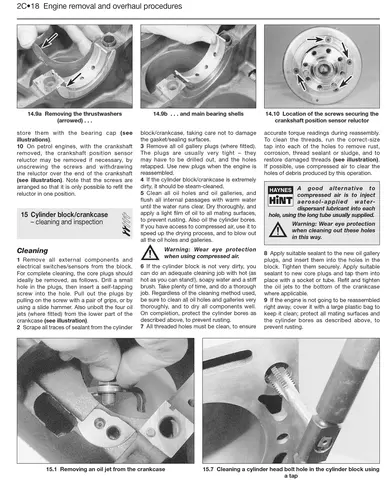 2C•18 Engine removal and overhaul procedures

14.9a Removing the thrustwashers (arrowed) . . .

14.9b . . . and main bearing shells

14.10 Location of the screws securing the crankshaft position sensor reluctor

store them with the bearing cap (see illustrations).

10 On petrol engines, with the crankshaft removed, the crankshaft position sensor reluctor may be removed if necessary, by unscrewing the screws and withdrawing the reluctor over the end of the crankshaft (see illustration). Note that the screws are arranged so that it is only possible to refit the reluctor in one position.

15 Cylinder block/crankcase – cleaning and inspection

Cleaning

1 Remove all external components and electrical switches/sensors from the block. For complete cleaning, the core plugs should ideally be removed, as follows. Drill a small hole in the plugs, then insert a self-tapping screw into the hole. Pull out the plugs by pulling on the screw with a pair of grips, or by using a slide hammer. Also unbolt the four oil jets (where fitted) from the lower part of the crankcase (see illustration).

2 Scrape all traces of sealant from the cylinder block/crankcase, taking care not to damage the gasket/sealing surfaces.

3 Remove all oil gallery plugs (where fitted). The plugs are usually very tight – they may have to be drilled out, and the holes retapped. Use new plugs when the engine is reassembled.

4 If the cylinder block/crankcase is extremely dirty, it should be steam-cleaned.

5 Clean all oil holes and oil galleries, and flush all internal passages with warm water until the water runs clear. Dry thoroughly, and apply a light film of oil to all mating surfaces, to prevent rusting. Also oil the cylinder bores. If you have access to compressed air, use it to speed up the drying process, and to blow out all the oil holes and galleries.

Warning: Wear eye protection when using compressed air.

6 If the cylinder block is not very dirty, you can do an adequate cleaning job with hot (as hot as you can stand!), soapy water and a stiff brush. Take plenty of time, and do a thorough job. Regardless of the cleaning method used, be sure to clean all oil holes and galleries very thoroughly, and to dry all components well. On completion, protect the cylinder bores as described above, to prevent rusting.

7 All threaded holes must be clean, to ensure accurate torque readings during reassembly. To clean the threads, run the correct-size tap into each of the holes to remove rust, corrosion, thread sealant or sludge, and to restore damaged threads (see illustration). If possible, use compressed air to clear the holes of debris produced by this operation.

HAYNES HiNT A good alternative to compressed air is to inject aerosol-applied water-dispersant lubricant into each hole, using the long tube usually supplied.

Warning: Wear eye protection when cleaning out these holes in this way.

8 Apply suitable sealant to the new oil gallery plugs, and insert them into the holes in the block. Tighten them securely. Apply suitable sealant to new core plugs and tap them into place with a socket or tube. Refit and tighten the oil jets to the bottom of the crankcase where applicable.

9 If the engine is not going to be reassembled right away, cover it with a large plastic bag to keep it clean; protect all mating surfaces and the cylinder bores as described above, to prevent rusting.

15.1 Removing an oil jet from the crankcase

15.7 Cleaning a cylinder head bolt hole in the cylinder block using a tap